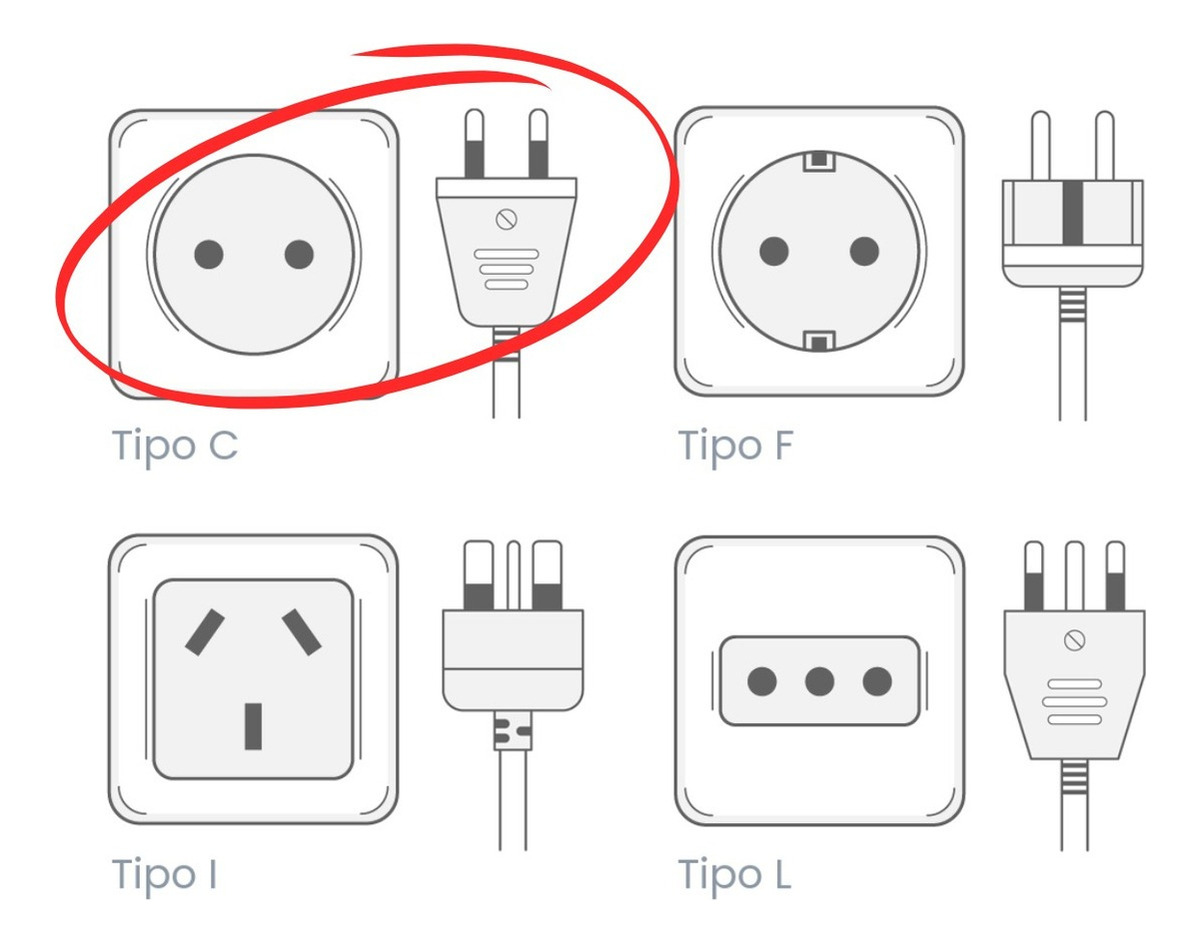 Tipo C

Tipo F

Tipo I

Tipo L