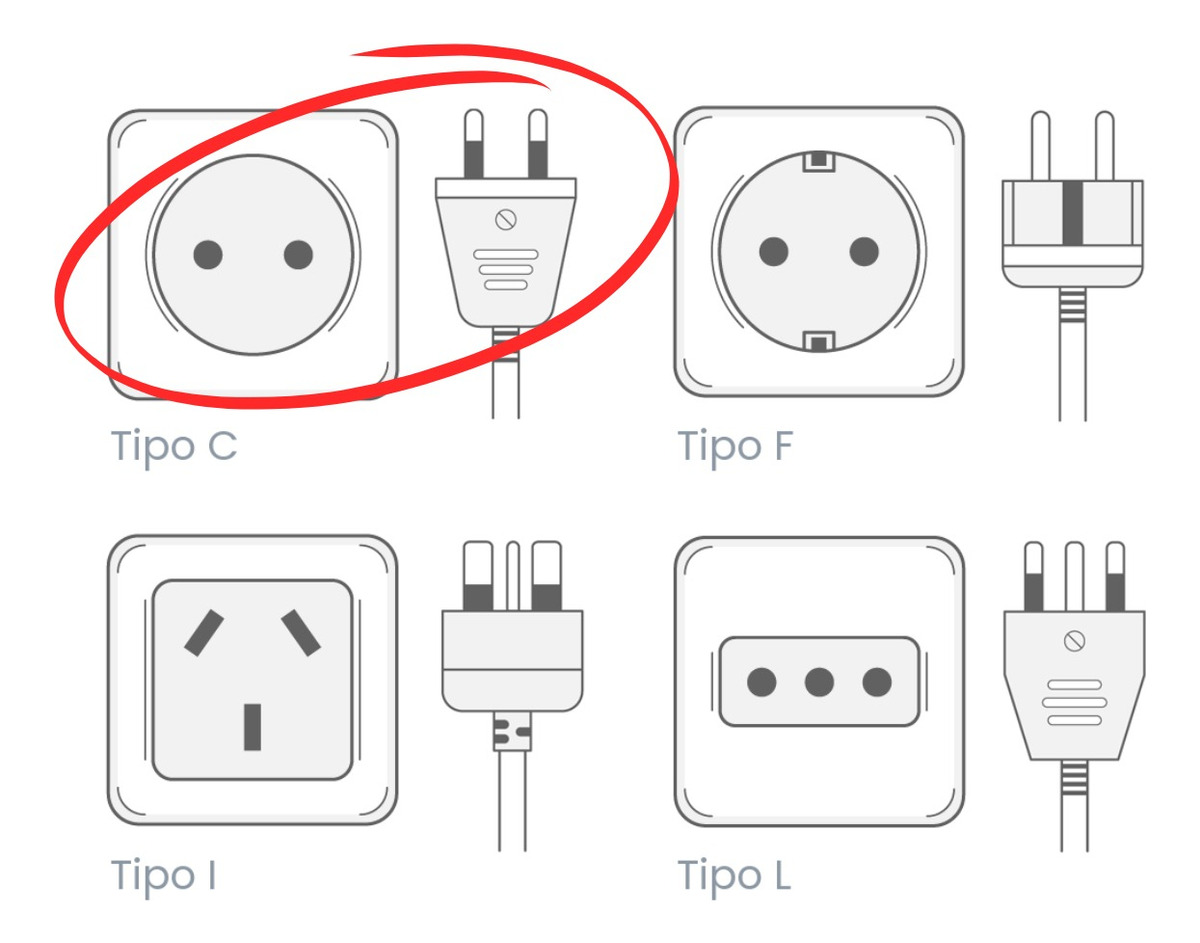 Tipo C

Tipo F

Tipo I

Tipo L