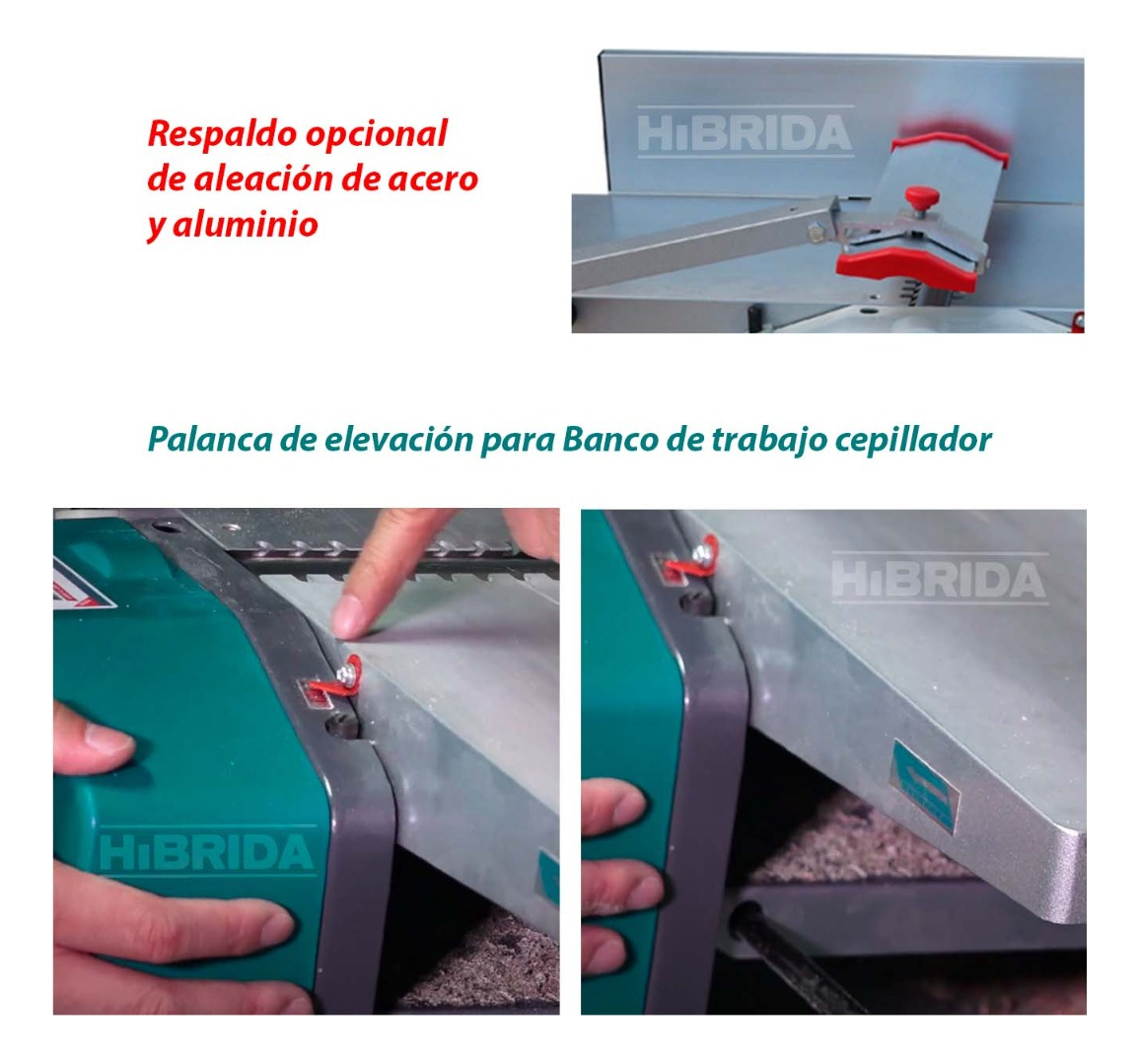 Respaldo opcional de aleación de acero y aluminio

HiBRIDA

Palanca de elevación para Banco de trabajo cepillador

HiBRIDA

HiBRIDA